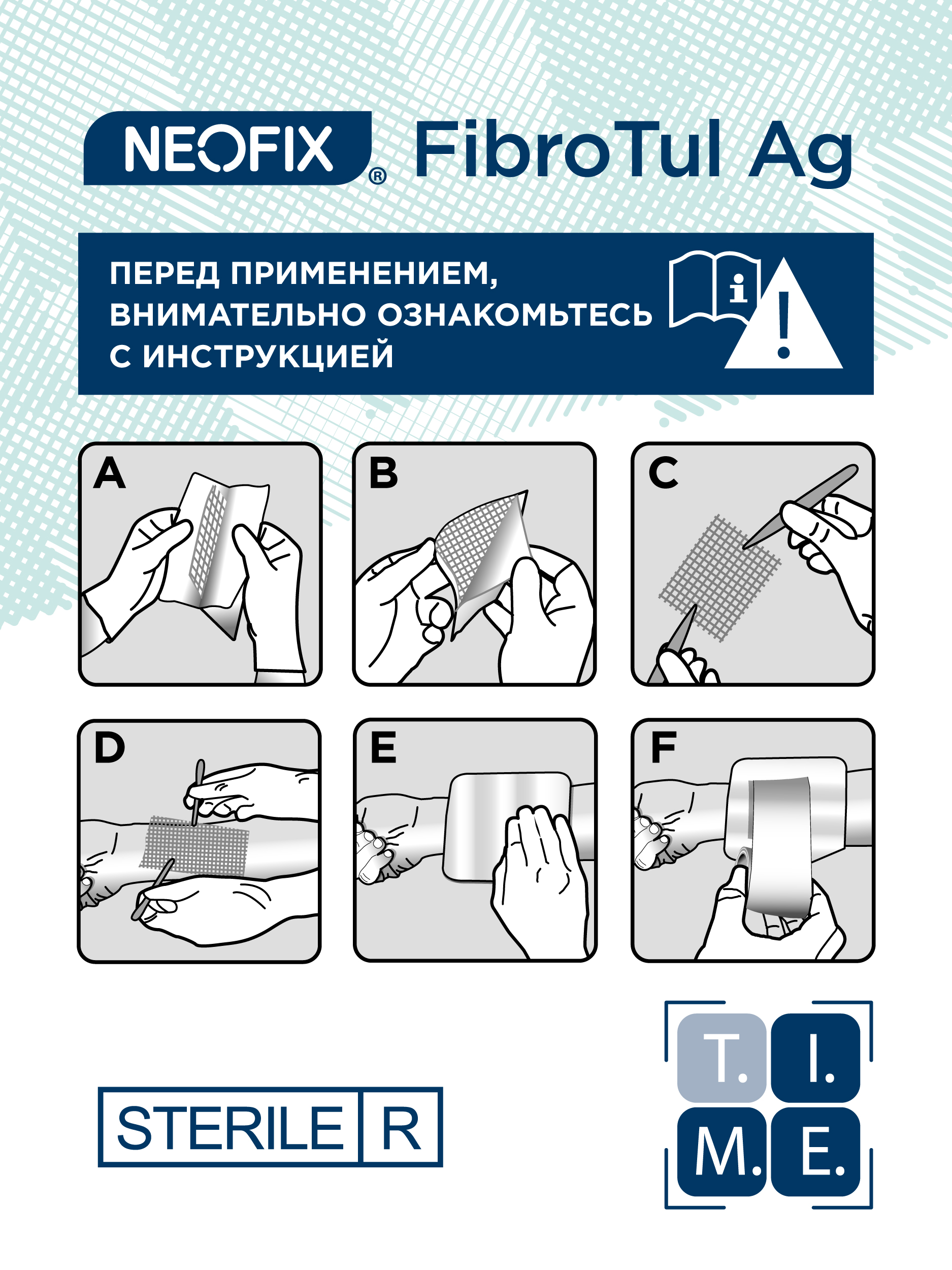 NEOFIX® FibroTul Ag

ПЕРЕД ПРИМЕНЕНИЕМ, ВНИМАТЕЛЬНО ОЗНАКОМЬТЕСЬ С ИНСТРУКЦИЕЙ

i

!

A

B

C

D

E

F

STERILE R

T. I. M. E.